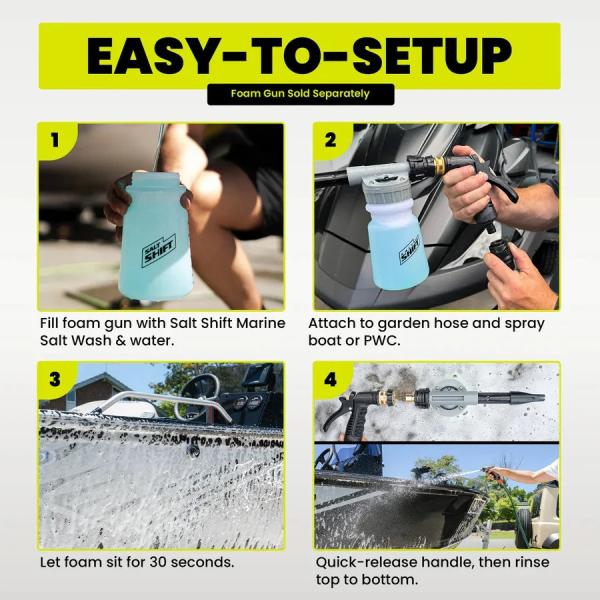 EASY-TO-SETUP

Foam Gun Sold Separately

1

SALT SHIFT

Fill foam gun with Salt Shift Marine Salt Wash & water.

2

SALT SHIFT

Attach to garden hose and spray boat or PWC.

3

Let foam sit for 30 seconds.

4

Quick-release handle, then rinse top to bottom.