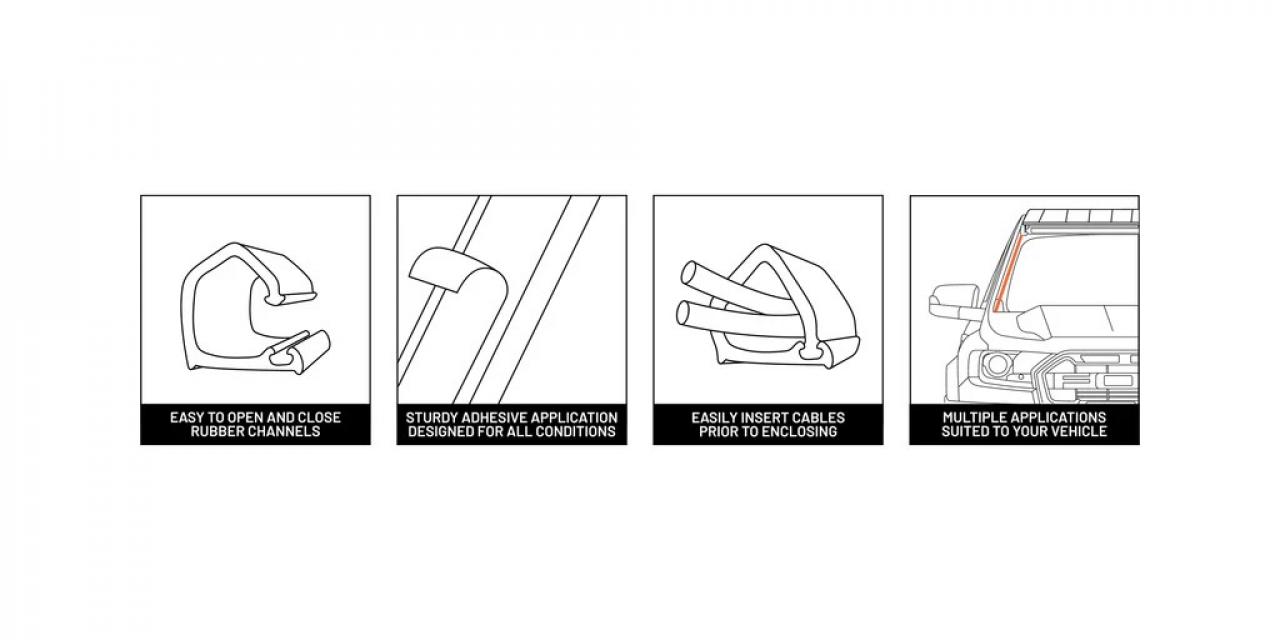 EASY TO OPEN AND CLOSE RUBBER CHANNELS

STURDY ADHESIVE APPLICATION DESIGNED FOR ALL CONDITIONS

EASILY INSERT CABLES PRIOR TO ENCLOSING

MULTIPLE APPLICATIONS SUITED TO YOUR VEHICLE